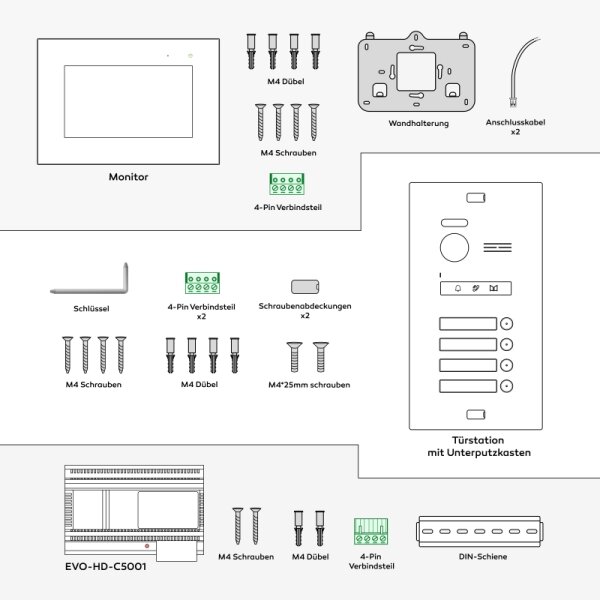 Monitor

M4 Dübel

M4 Schrauben

4-Pin Verbindsteil

Wandhalterung

Anschlusskabel x2

Schlüssel

4-Pin Verbindsteil x2

Schraubenabdeckungen x2

M4 Schrauben

M4 Dübel

M4*25mm schrauben

Türstation mit Unterputzkasten

EVO-HD-C5001

M4 Schrauben

M4 Dübel

4-Pin Verbindsteil

DIN-Schiene